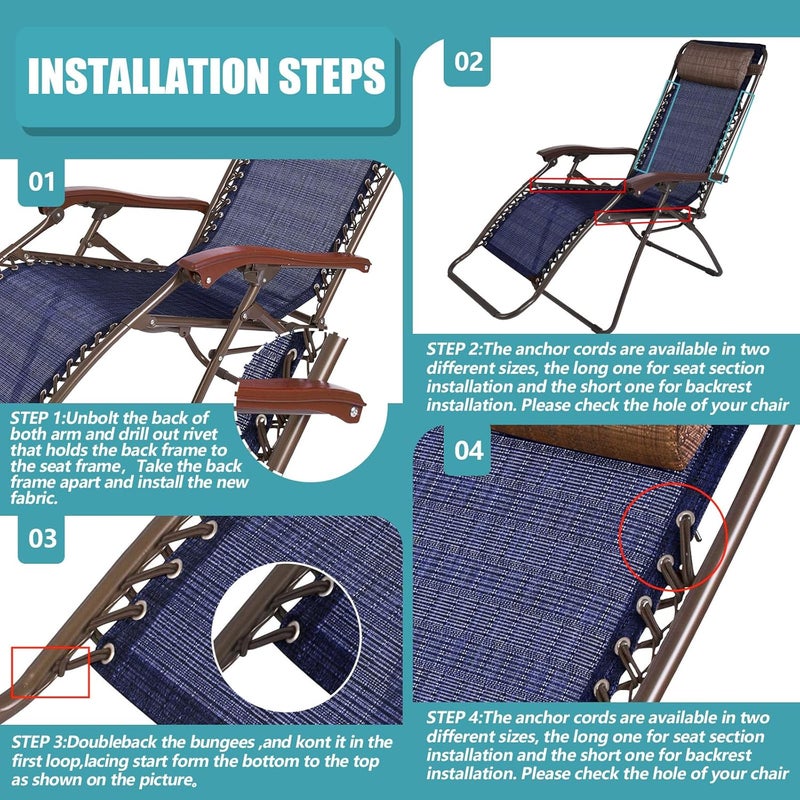 INSTALLATION STEPS

01

STEP 1:Unbolt the back of both arm and drill out rivet that holds the back frame to the seat frame， Take the back frame apart and install the new fabric.

02

STEP 2:The anchor cords are available in two different sizes, the long one for seat section installation and the short one for backrest installation. Please check the hole of your chair

03

STEP 3:Doubleback the bungees ,and kont it in the first loop,lacing start form the bottom to the top as shown on the picture。

04

STEP 4:The anchor cords are available in two different sizes, the long one for seat section installation and the short one for backrest installation. Please check the hole of your chair